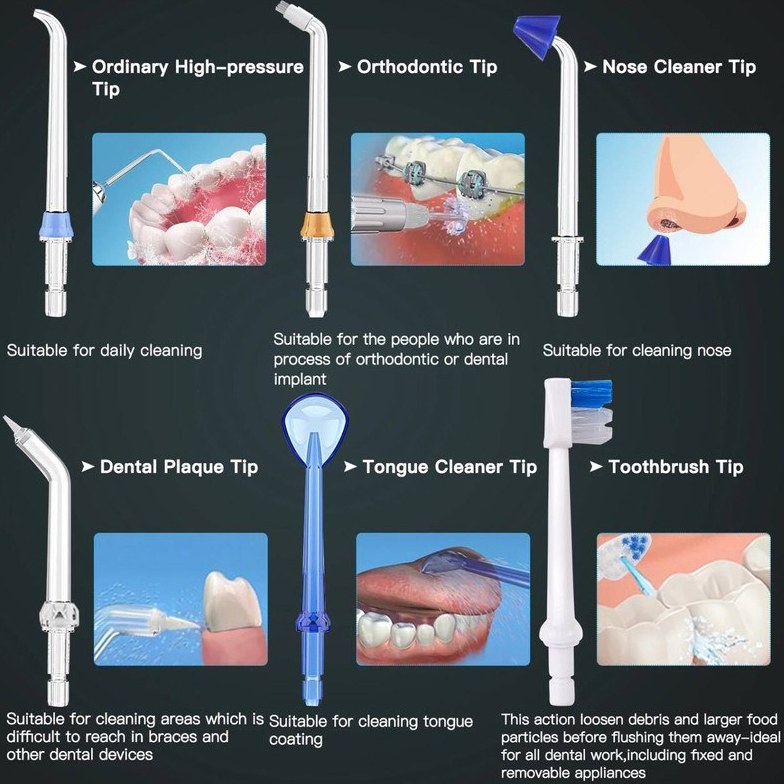 ➤ Ordinary High-pressure Tip

Suitable for daily cleaning

➤ Orthodontic Tip

Suitable for the people who are in process of orthodontic or dental implant

➤ Nose Cleaner Tip

Suitable for cleaning nose

➤ Dental Plaque Tip

Suitable for cleaning areas which is difficult to reach in braces and other dental devices

➤ Tongue Cleaner Tip

Suitable for cleaning tongue coating

➤ Toothbrush Tip

This action loosen debris and larger food particles before flushing them away-ideal for all dental work,including fixed and removable appliances